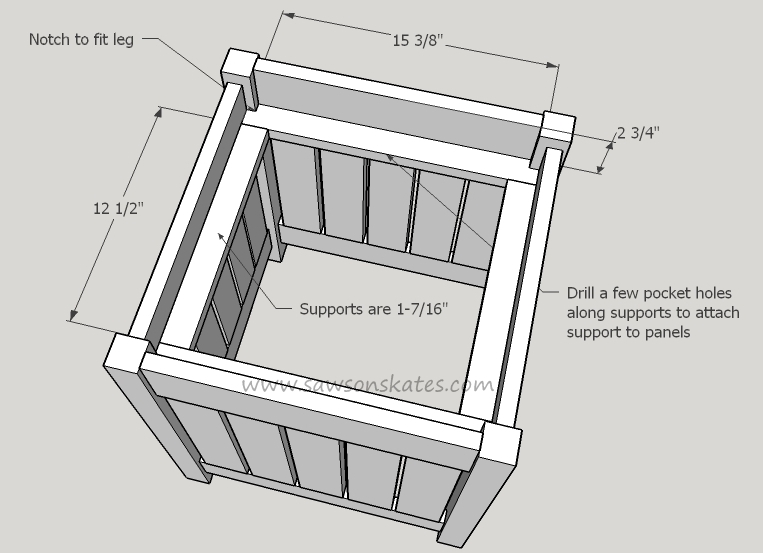 Notch to fit leg

15 3/8"

2 3/4"

12 1/2"

Supports are 1-7/16"

Drill a few pocket holes along supports to attach support to panels

www.sawsonskates.com