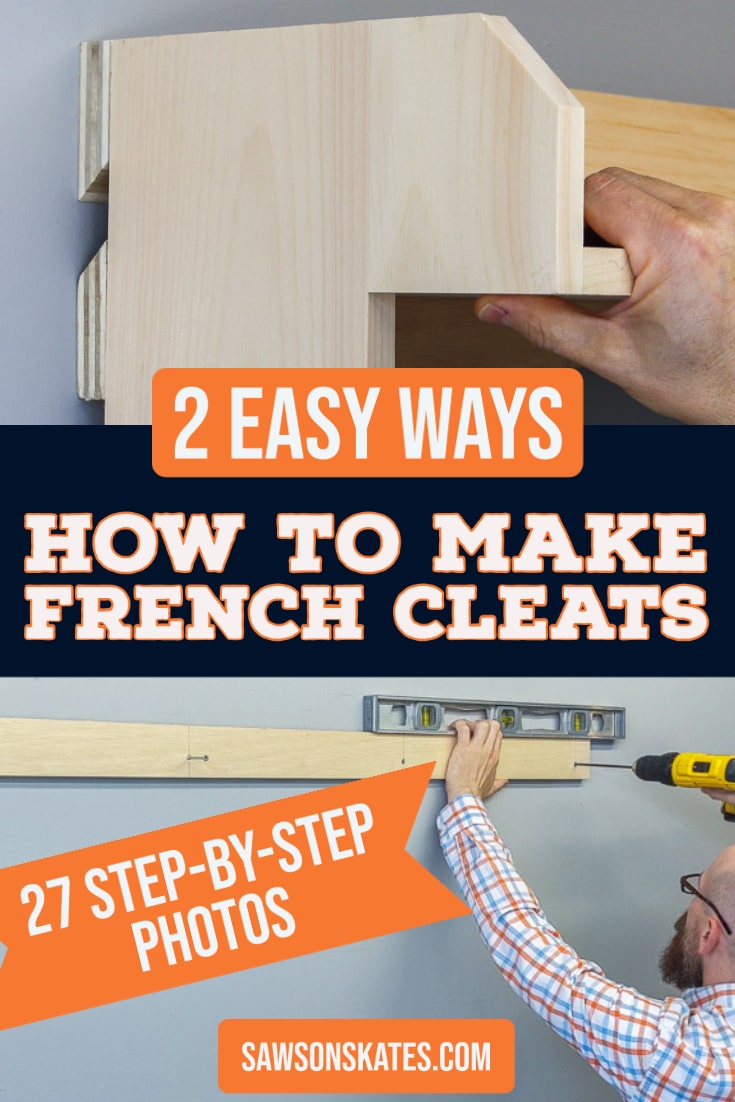 2 EASY WAYS

HOW TO MAKE FRENCH CLEATS

27 STEP-BY-STEP PHOTOS

SAWSONSKATES.COM